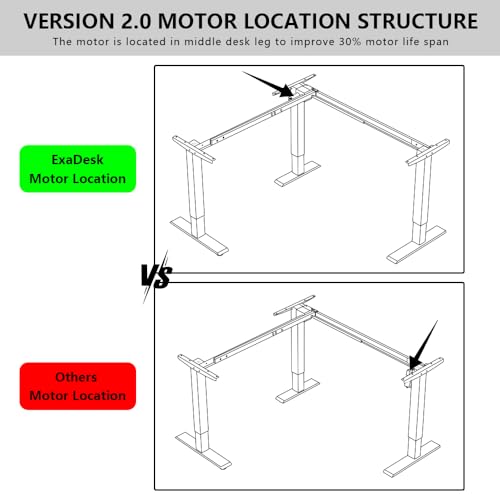 VERSION 2.0 MOTOR LOCATION STRUCTURE
The motor is located in middle desk leg to improve 30% motor life span

ExaDesk
Motor Location

VS

Others
Motor Location